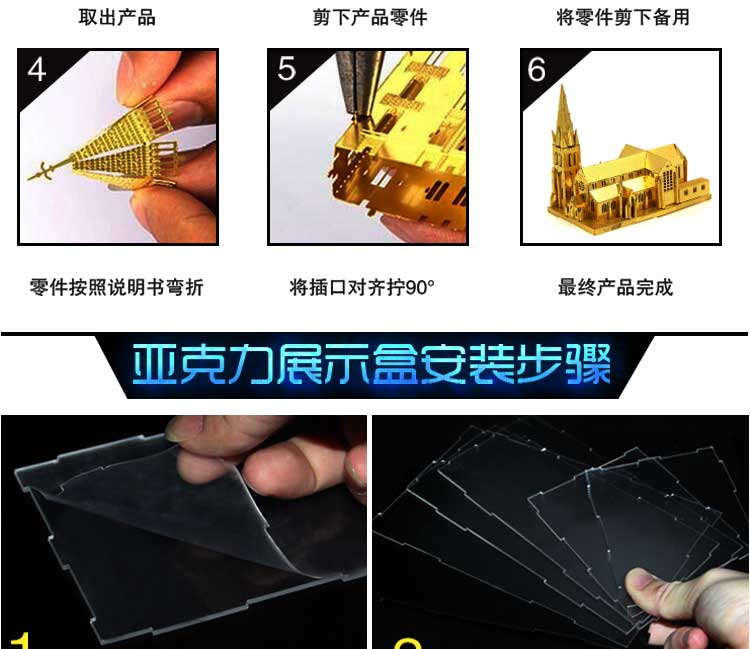 取出产品

剪下产品零件

将零件剪下备用

4

5

6

零件按照说明书弯折

将插口对齐拧90°

最终产品完成

亚克力展示盒安装步骤

1

2