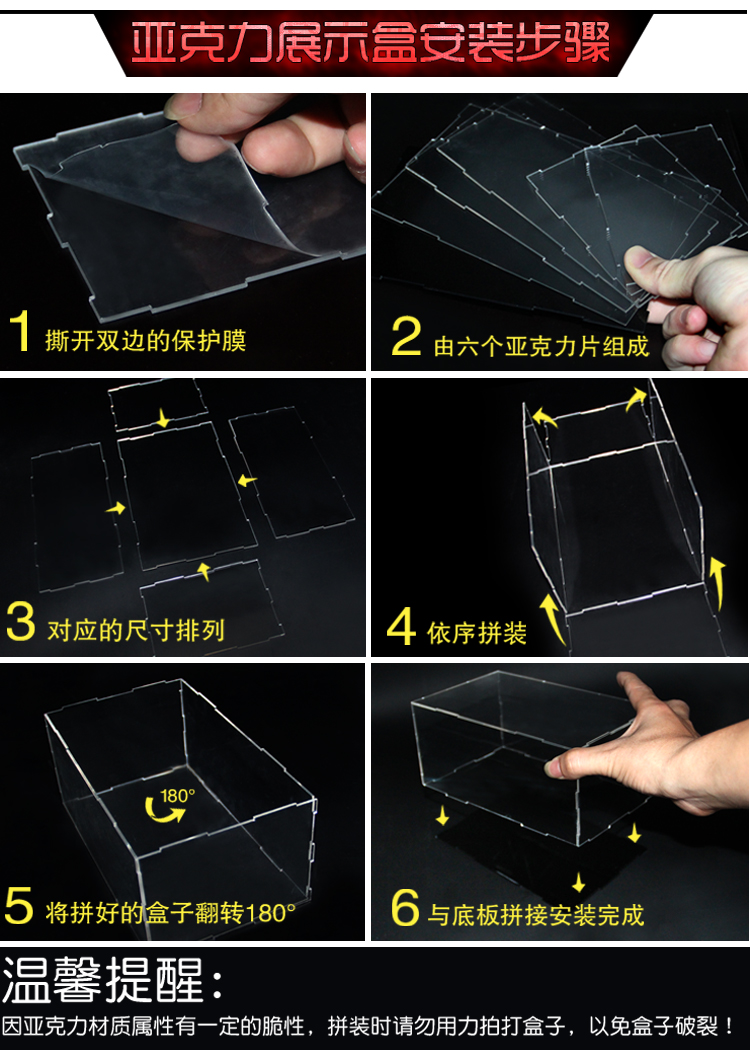 亚克力展示盒安装步骤

1 撕开双边的保护膜

2 由六个亚克力片组成

3 对应的尺寸排列

4 依序拼装

180°

5 将拼好的盒子翻转180°

6 与底板拼接安装完成

温馨提醒：

因亚克力材质属性有一定的脆性，拼装时请勿用力拍打盒子，以免盒子破裂！